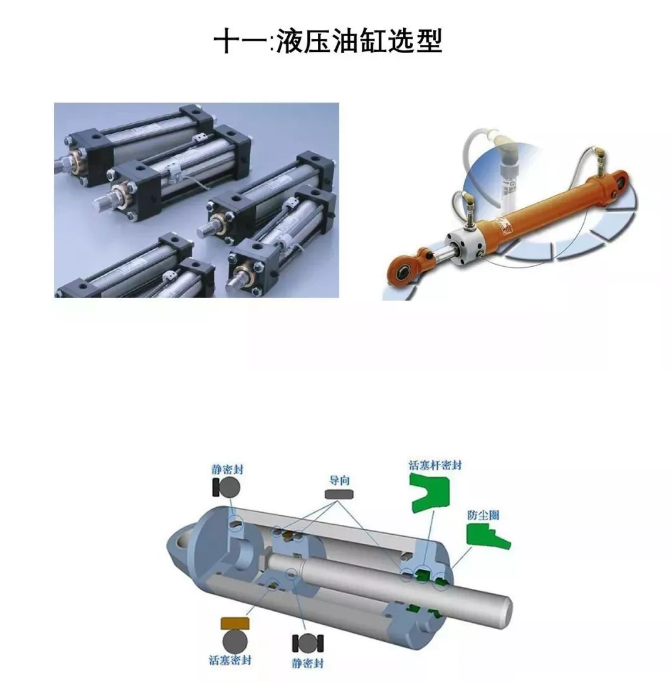 十一:液压油缸选型

静密封

导向

活塞杆密封

防尘圈

活塞密封

静密封