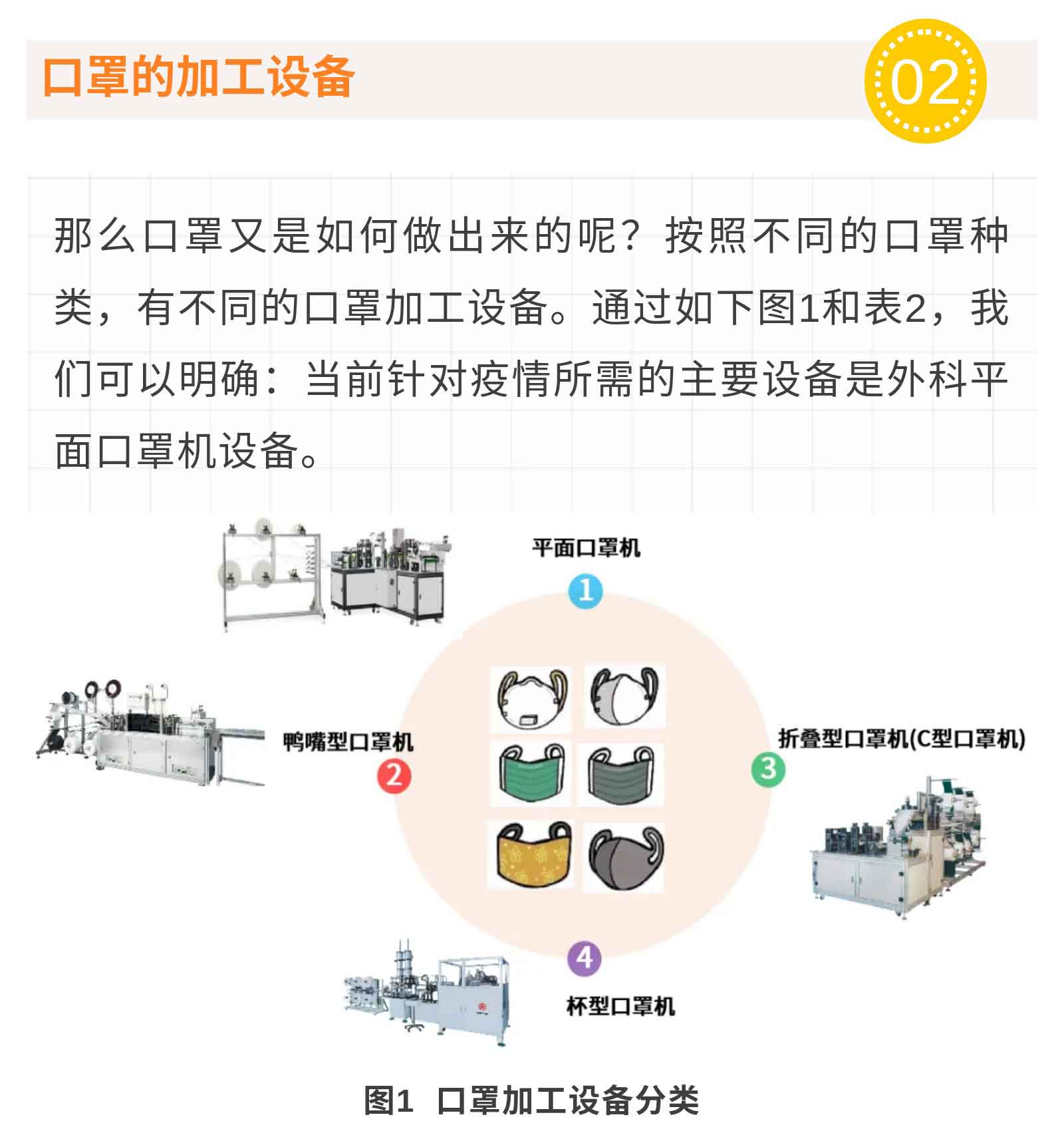 口罩的加工设备

02

那么口罩又是如何做出来的呢？按照不同的口罩种类，有不同的口罩加工设备。通过如下图1和表2，我们可以明确：当前针对疫情所需的主要设备是外科平面口罩机设备。

平面口罩机
1
鸭嘴型口罩机
2
折叠型口罩机(C型口罩机)
3
4
杯型口罩机

图1 口罩加工设备分类